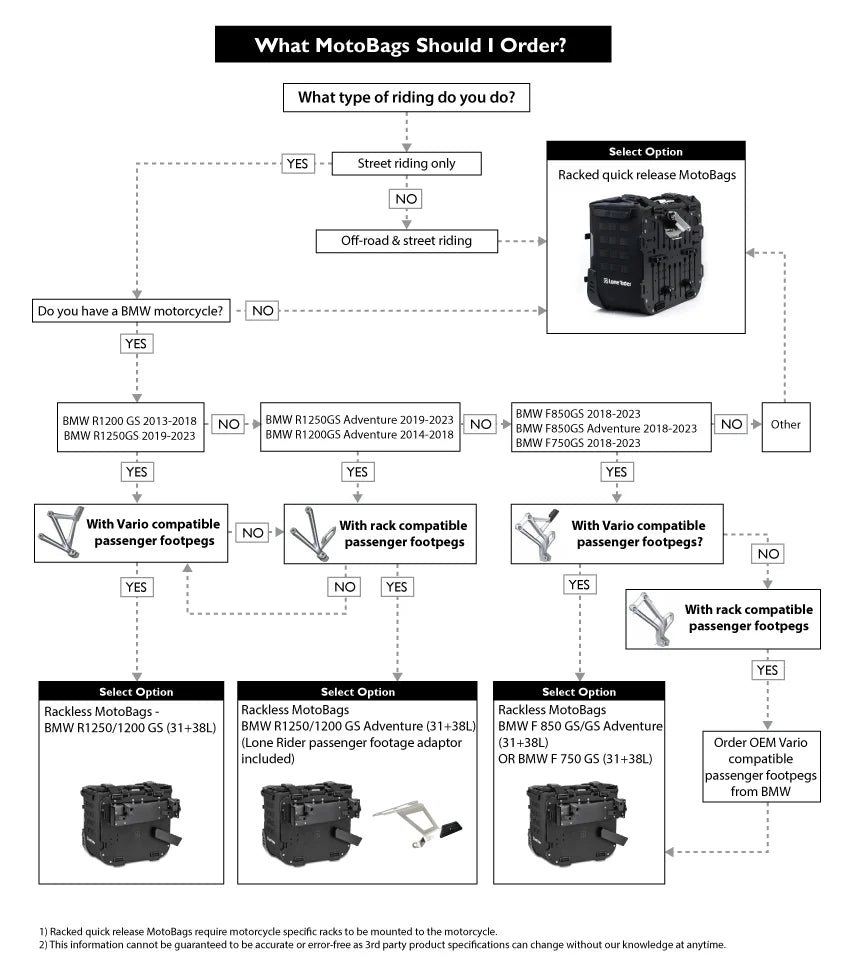 What MotoBags Should I Order?

What type of riding do you do?

YES

Street riding only

NO

Off-road & street riding

Select Option

Racked quick release MotoBags

Lone Rider

Do you have a BMW motorcycle?

NO

YES

BMW R1200 GS 2013-2018
BMW R1250GS 2019-2023

NO

BMW R1250GS Adventure 2019-2023
BMW R1200GS Adventure 2014-2018

NO

BMW F850GS 2018-2023
BMW F850GS Adventure 2018-2023
BMW F750GS 2018-2023

NO

Other

YES

YES

YES

With Vario compatible passenger footpegs

NO

With rack compatible passenger footpegs

With Vario compatible passenger footpegs?

NO

YES

NO

YES

YES

With rack compatible passenger footpegs

YES

Select Option

Rackless MotoBags - BMW R1250/1200 GS (31+38L)

Select Option

Rackless MotoBags
BMW R1250/1200 GS Adventure (31+38L)
(Lone Rider passenger footage adaptor included)

Select Option

Rackless MotoBags
BMW F 850 GS/GS Adventure (31+38L)
OR BMW F 750 GS (31+38L)

Order OEM Vario compatible passenger footpegs from BMW

1) Racked quick release MotoBags require motorcycle specific racks to be mounted to the motorcycle.
2) This information cannot be guaranteed to be accurate or error-free as 3rd party product specifications can change without our knowledge at anytime.